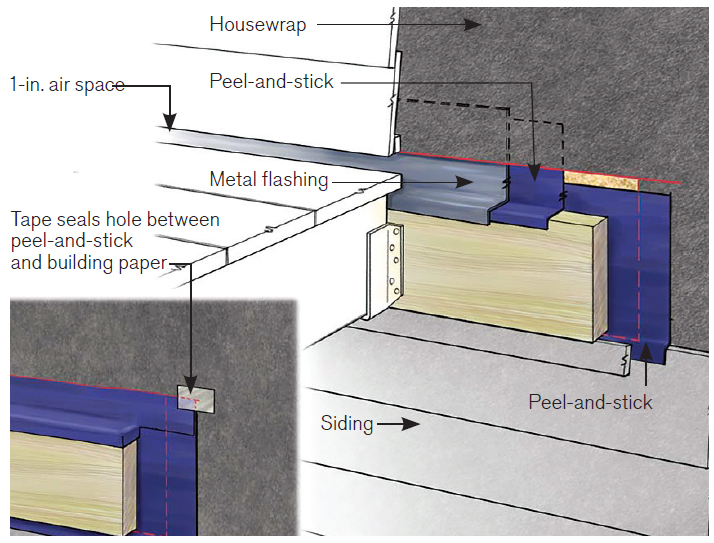 Housewrap

1-in. air space

Peel-and-stick

Metal flashing

Tape seals hole between peel-and-stick and building paper

Peel-and-stick

Siding