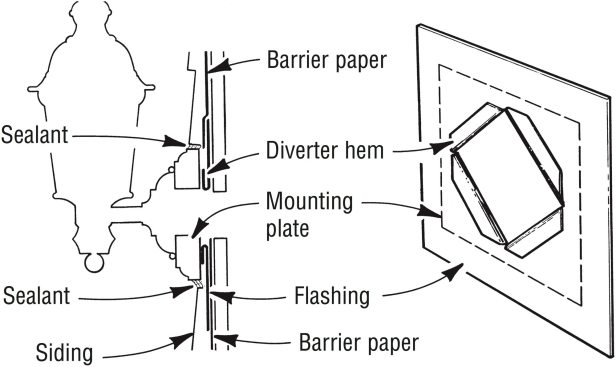 Barrier paper

Sealant

Diverter hem

Mounting plate

Sealant

Flashing

Siding

Barrier paper