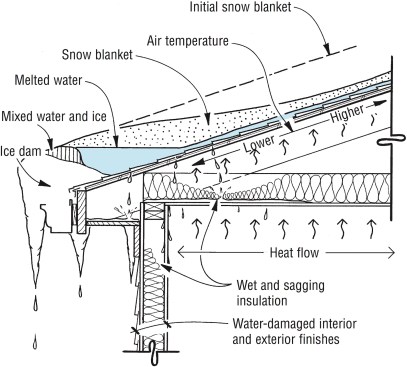 Initial snow blanket

Air temperature

Snow blanket

Melted water

Mixed water and ice

Ice dam

Higher

Lower

Heat flow

Wet and sagging insulation

Water-damaged interior and exterior finishes