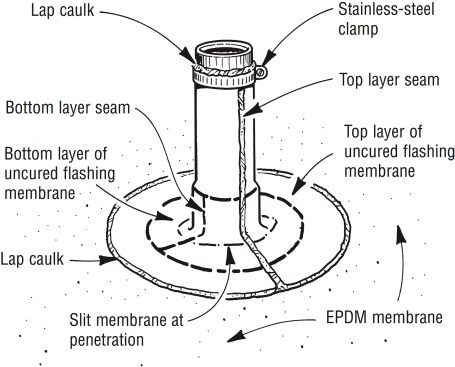 Lap caulk

Stainless-steel clamp

Top layer seam

Bottom layer seam

Top layer of uncured flashing membrane

Bottom layer of uncured flashing membrane

Lap caulk

Slit membrane at penetration

EPDM membrane