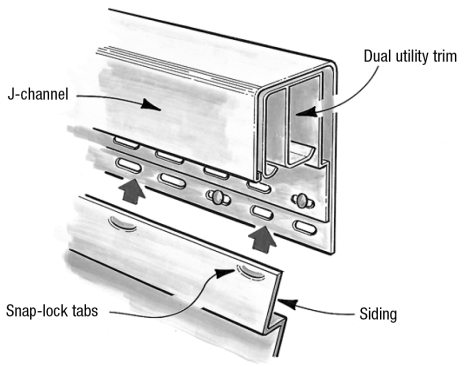 Dual utility trim

J-channel

Snap-lock tabs

Siding