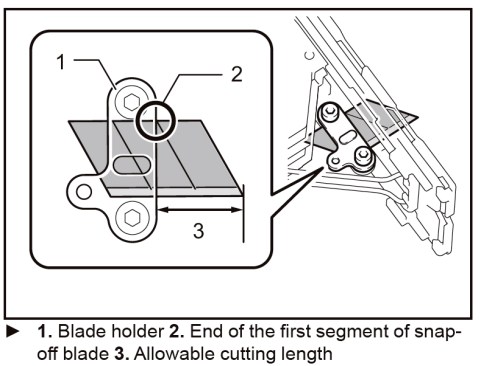 1
2
3

► 1. Blade holder 2. End of the first segment of snap-off blade 3. Allowable cutting length