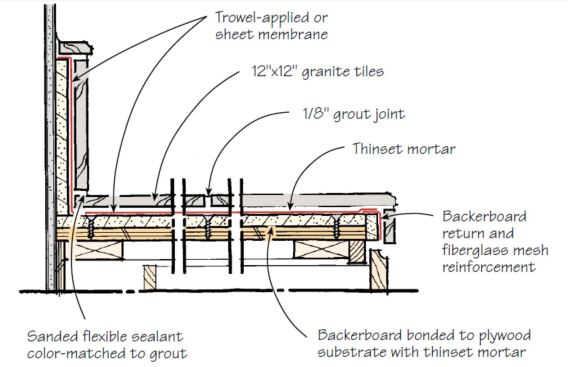 Trowel-applied or sheet membrane

12"x12" granite tiles

1/8" grout joint

Thinset mortar

Backerboard return and fiberglass mesh reinforcement

Sanded flexible sealant color-matched to grout

Backerboard bonded to plywood substrate with thinset mortar