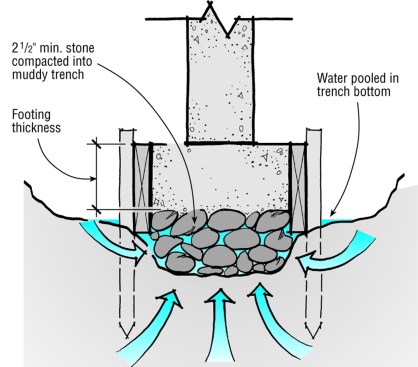 $2\frac{1}{2}$" min. stone compacted into muddy trench

Water pooled in trench bottom

Footing thickness