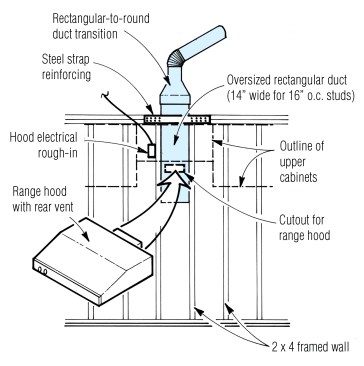 Rectangular-to-round duct transition

Steel strap reinforcing

Oversized rectangular duct (14" wide for 16" o.c. studs)

Hood electrical rough-in

Outline of upper cabinets

Range hood with rear vent

Cutout for range hood

2 x 4 framed wall