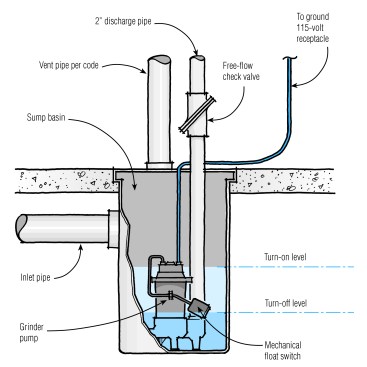 2" discharge pipe

To ground 115-volt receptacle

Vent pipe per code

Free-flow check valve

Sump basin

Inlet pipe

Turn-on level

Turn-off level

Grinder pump

Mechanical float switch