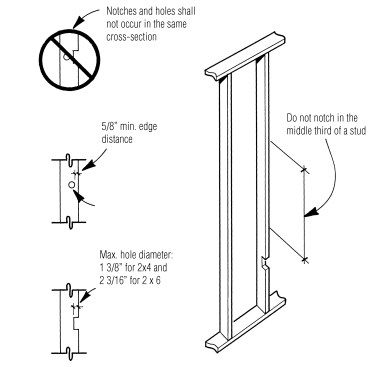 Notches and holes shall not occur in the same cross-section

5/8" min. edge distance

Max. hole diameter: 1 3/8" for 2x4 and 2 3/16" for 2 x 6

Do not notch in the middle third of a stud