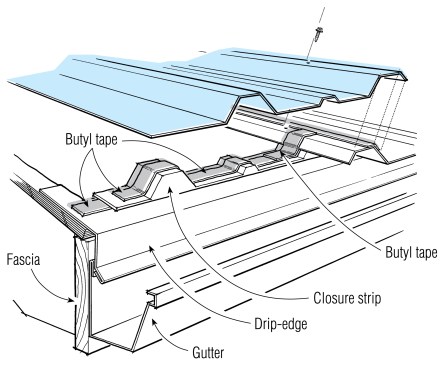 Butyl tape

Fascia

Butyl tape

Closure strip

Drip-edge

Gutter