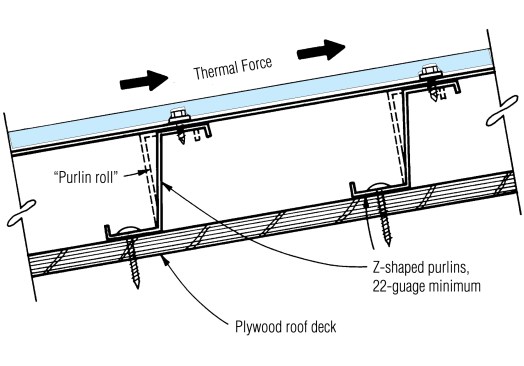 Thermal Force

"Purlin roll"

Z-shaped purlins, 22-guage minimum

Plywood roof deck