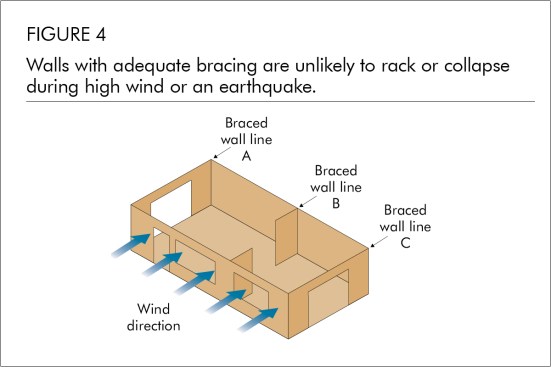 FIGURE 4

Walls with adequate bracing are unlikely to rack or collapse during high wind or an earthquake.

Braced wall line A

Braced wall line B

Braced wall line C

Wind direction