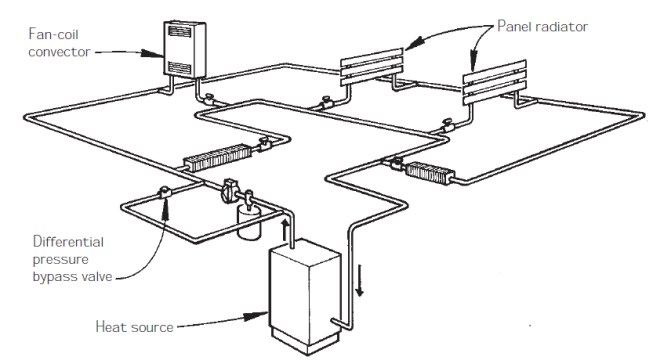 Fan-coil convector

Panel radiator

Differential pressure bypass valve

Heat source