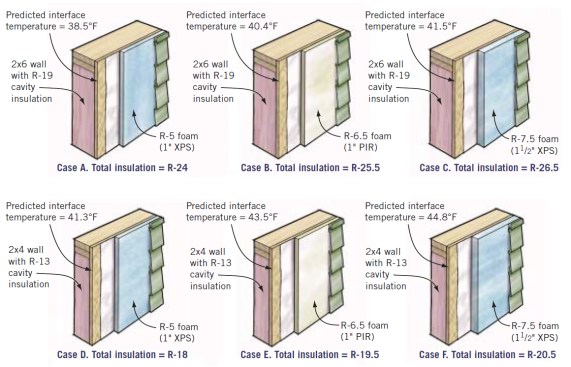 Predicted interface temperature = 38.5°F

2x6 wall with R-19 cavity insulation

R-5 foam (1" XPS)

Case A. Total insulation = R-24

Predicted interface temperature = 40.4°F

2x6 wall with R-19 cavity insulation

R-6.5 foam (1" PIR)

Case B. Total insulation = R-25.5

Predicted interface temperature = 41.5°F

2x6 wall with R-19 cavity insulation

R-7.5 foam ($1^1/_2$" XPS)

Case C. Total insulation = R-26.5

Predicted interface temperature = 41.3°F

2x4 wall with R-13 cavity insulation

R-5 foam (1" XPS)

Case D. Total insulation = R-18

Predicted interface temperature = 43.5°F

2x4 wall with R-13 cavity insulation

R-6.5 foam (1" PIR)

Case E. Total insulation = R-19.5

Predicted interface temperature = 44.8°F

2x4 wall with R-13 cavity insulation

R-7.5 foam ($1^1/_2$" XPS)

Case F. Total insulation = R-20.5