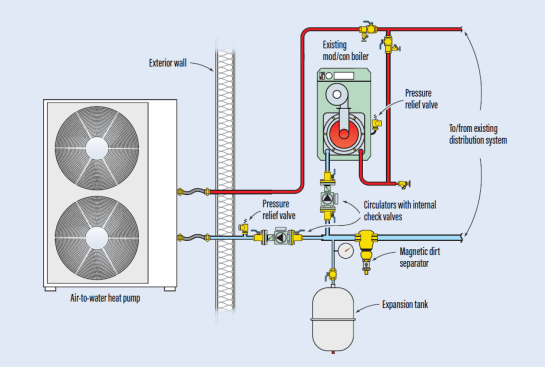 Exterior wall

Existing mod/con boiler

Pressure relief valve

To/from existing distribution system

Pressure relief valve

Circulators with internal check valves

Magnetic dirt separator

Air-to-water heat pump

Expansion tank