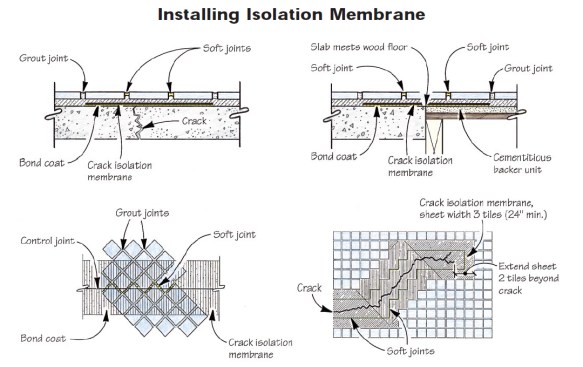 Installing Isolation Membrane

Grout joint

Soft joints

Crack

Bond coat

Crack isolation membrane

Slab meets wood floor

Soft joint

Soft joint

Grout joint

Bond coat

Crack isolation membrane

Cementitious backer unit

Grout joints

Control joint

Soft joint

Bond coat

Crack isolation membrane

Crack isolation membrane, sheet width 3 tiles (24" min.)

Extend sheet 2 tiles beyond crack

Crack

Soft joints