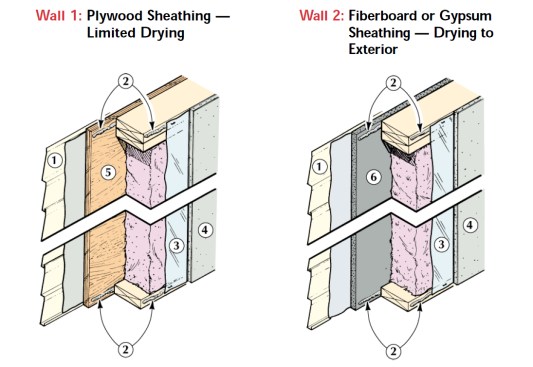 Wall 1: Plywood Sheathing — Limited Drying

2
1
5
3
4
2

Wall 2: Fiberboard or Gypsum Sheathing — Drying to Exterior

2
1
6
3
4
2