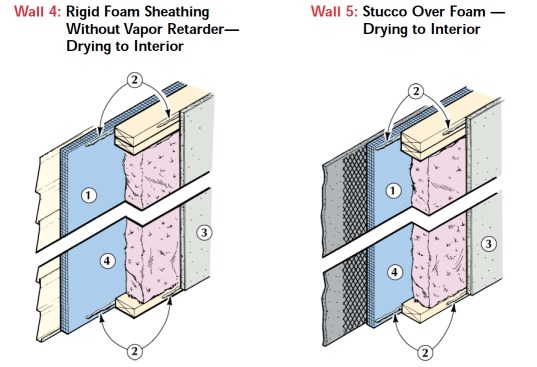 Wall 4: Rigid Foam Sheathing Without Vapor Retarder— Drying to Interior

2

1

3

4

2

Wall 5: Stucco Over Foam — Drying to Interior

2

1

3

4

2