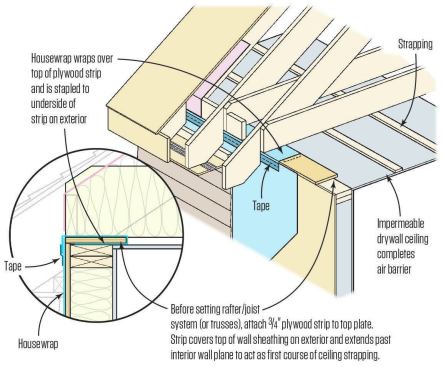 Housewrap wraps over top of plywood strip and is stapled to underside of strip on exterior

Strapping

Tape

Impermeable drywall ceiling completes air barrier

Tape

Housewrap

Before setting rafter/joist system (or trusses), attach $\frac{3}{4}$" plywood strip to top plate. Strip covers top of wall sheathing on exterior and extends past interior wall plane to act as first course of ceiling strapping.