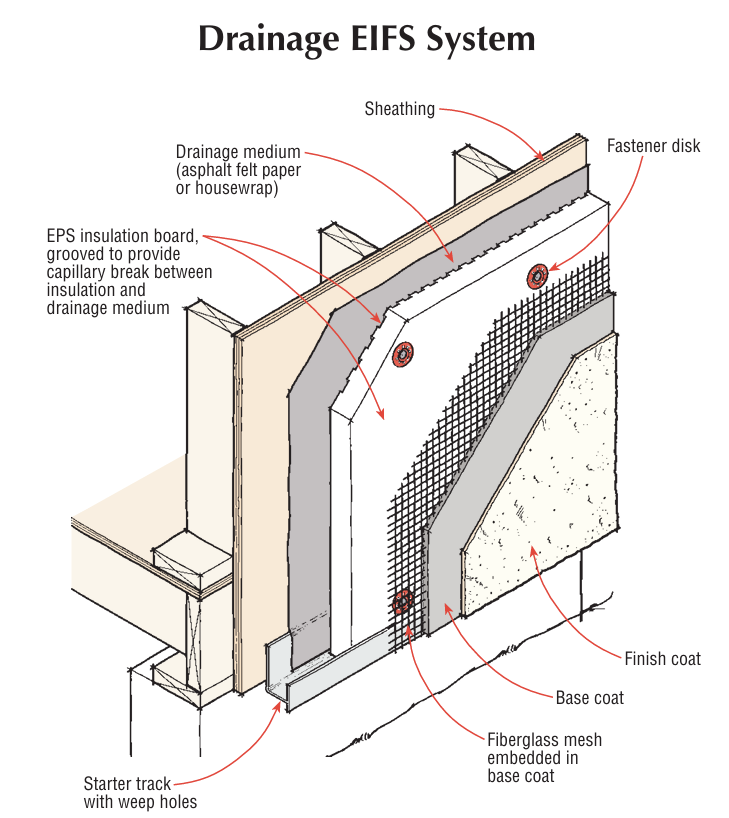 Drainage EIFS System

Sheathing

Drainage medium (asphalt felt paper or housewrap)

Fastener disk

EPS insulation board, grooved to provide capillary break between insulation and drainage medium

Finish coat

Base coat

Fiberglass mesh embedded in base coat

Starter track with weep holes